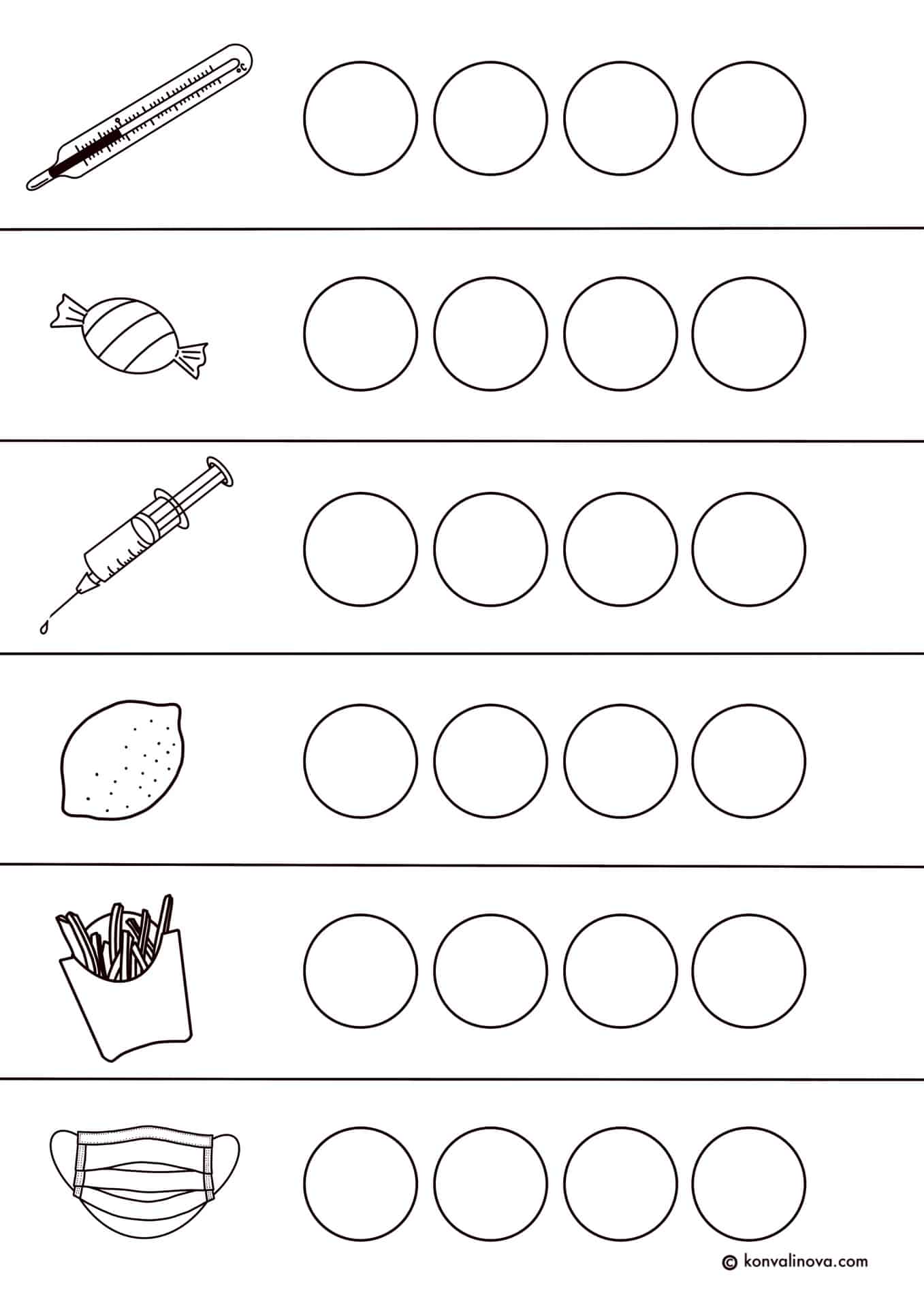 °C

© konvalinova.com